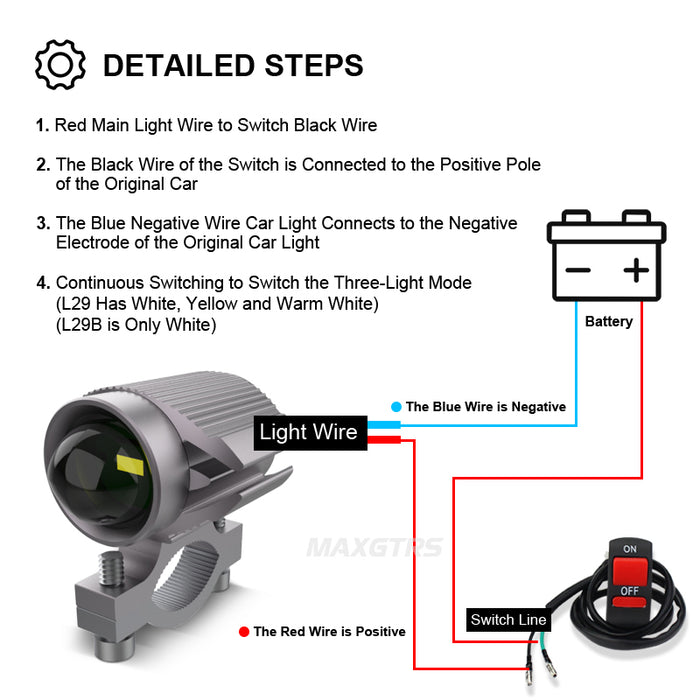 DETAILED STEPS

1. Red Main Light Wire to Switch Black Wire

2. The Black Wire of the Switch is Connected to the Positive Pole of the Original Car

3. The Blue Negative Wire Car Light Connects to the Negative Electrode of the Original Car Light

4. Continuous Switching to Switch the Three-Light Mode (L29 Has White, Yellow and Warm White) (L29B is Only White)

− +

Battery

The Blue Wire is Negative

Light Wire

MAXGTRS

ON

OFF

Switch Line

The Red Wire is Positive