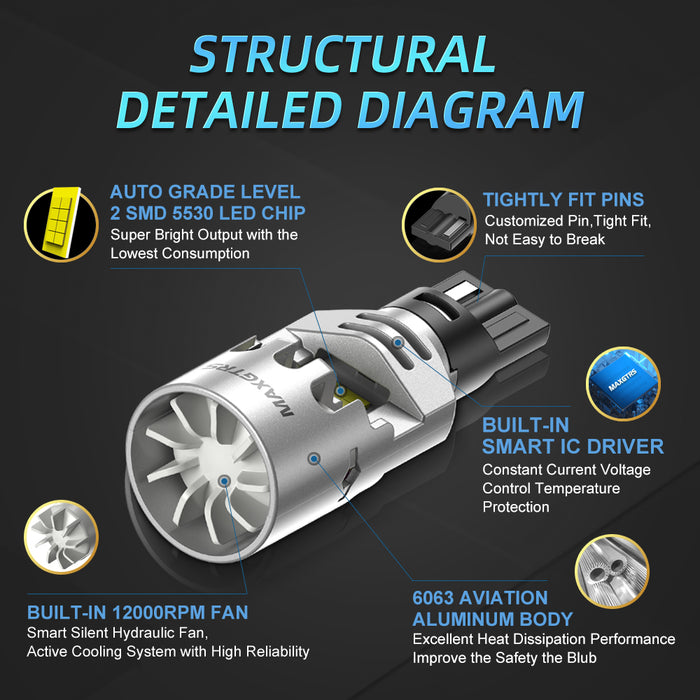 STRUCTURAL DETAILED DIAGRAM

AUTO GRADE LEVEL 2 SMD 5530 LED CHIP
Super Bright Output with the Lowest Consumption

TIGHTLY FIT PINS
Customized Pin,Tight Fit, Not Easy to Break

MAXGTRS

MAXGTRS

BUILT-IN SMART IC DRIVER
Constant Current Voltage Control Temperature Protection

BUILT-IN 12000RPM FAN
Smart Silent Hydraulic Fan, Active Cooling System with High Reliability

6063 AVIATION ALUMINUM BODY
Excellent Heat Dissipation Performance Improve the Safety the Blub