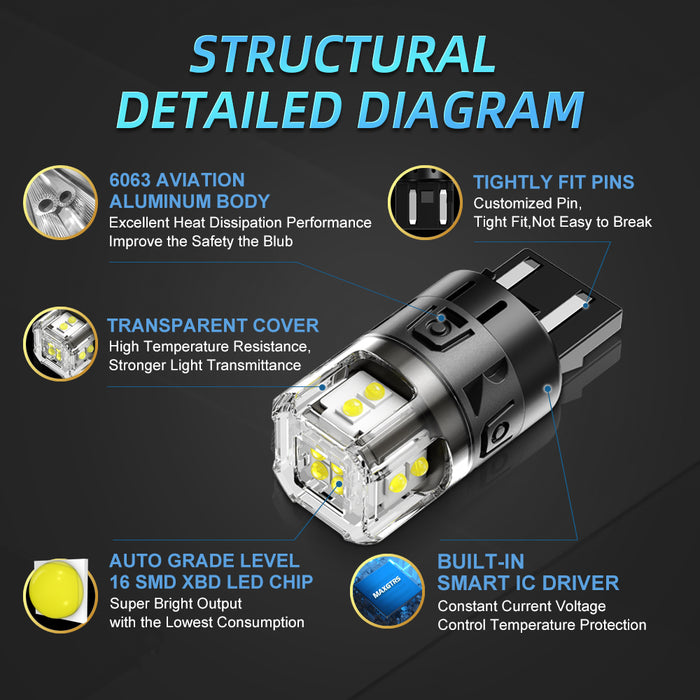 STRUCTURAL
DETAILED DIAGRAM

6063 AVIATION
ALUMINUM BODY
Excellent Heat Dissipation Performance
Improve the Safety the Blub

TIGHTLY FIT PINS
Customized Pin,
Tight Fit,Not Easy to Break

TRANSPARENT COVER
High Temperature Resistance,
Stronger Light Transmittance

AUTO GRADE LEVEL
16 SMD XBD LED CHIP
Super Bright Output
with the Lowest Consumption

MAXGTRS

BUILT-IN
SMART IC DRIVER
Constant Current Voltage
Control Temperature Protection