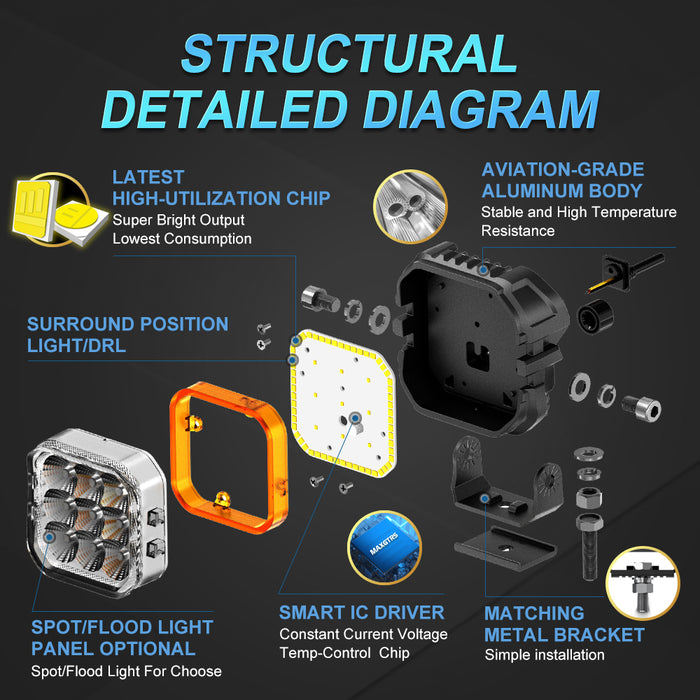 STRUCTURAL DETAILED DIAGRAM

LATEST HIGH-UTILIZATION CHIP
Super Bright Output
Lowest Consumption

AVIATION-GRADE ALUMINUM BODY
Stable and High Temperature Resistance

SURROUND POSITION LIGHT/DRL

MAXGTRS

SPOT/FLOOD LIGHT PANEL OPTIONAL
Spot/Flood Light For Choose

SMART IC DRIVER
Constant Current Voltage
Temp-Control Chip

MATCHING METAL BRACKET
Simple installation