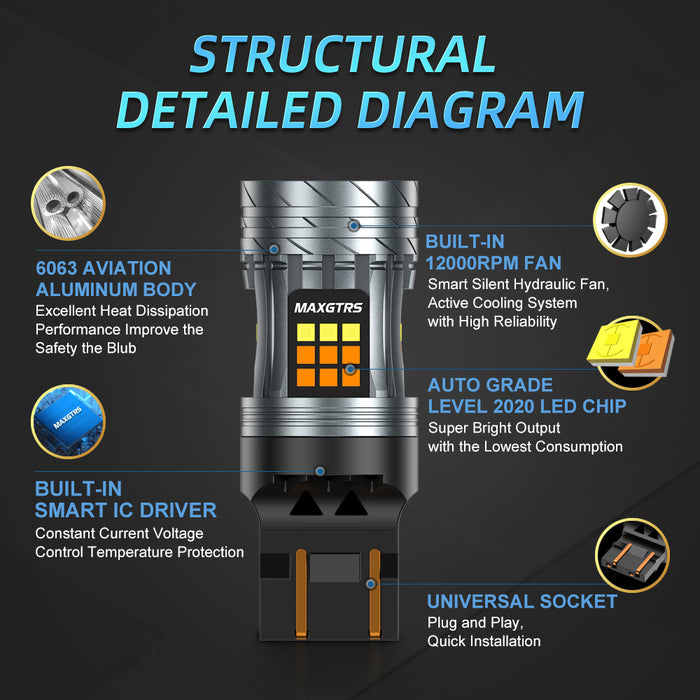 STRUCTURAL DETAILED DIAGRAM

6063 AVIATION ALUMINUM BODY
Excellent Heat Dissipation Performance Improve the Safety the Blub

MAXGTRS

BUILT-IN SMART IC DRIVER
Constant Current Voltage Control Temperature Protection

MAXGTRS

BUILT-IN 12000RPM FAN
Smart Silent Hydraulic Fan, Active Cooling System with High Reliability

AUTO GRADE LEVEL 2020 LED CHIP
Super Bright Output with the Lowest Consumption

UNIVERSAL SOCKET
Plug and Play, Quick Installation