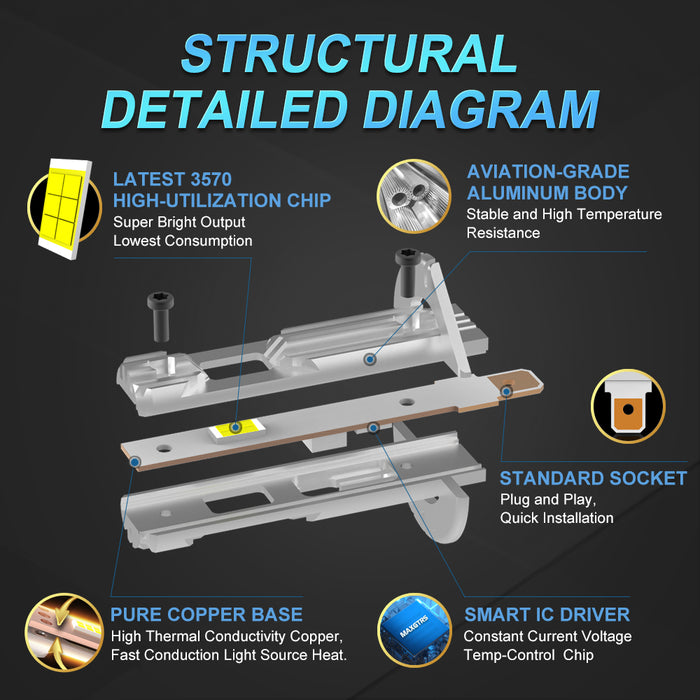 STRUCTURAL DETAILED DIAGRAM

LATEST 3570 HIGH-UTILIZATION CHIP
Super Bright Output
Lowest Consumption

AVIATION-GRADE ALUMINUM BODY
Stable and High Temperature Resistance

STANDARD SOCKET
Plug and Play,
Quick Installation

PURE COPPER BASE
High Thermal Conductivity Copper,
Fast Conduction Light Source Heat.

MAXGTRS

SMART IC DRIVER
Constant Current Voltage
Temp-Control Chip