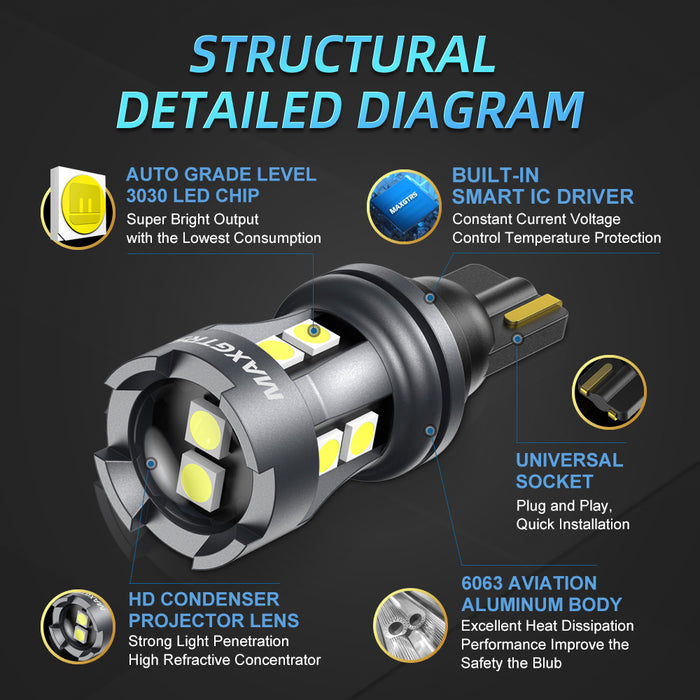 STRUCTURAL DETAILED DIAGRAM

AUTO GRADE LEVEL 3030 LED CHIP
Super Bright Output with the Lowest Consumption

MAXGTRS

BUILT-IN SMART IC DRIVER
Constant Current Voltage Control Temperature Protection

MAXGTRS

UNIVERSAL SOCKET
Plug and Play, Quick Installation

HD CONDENSER PROJECTOR LENS
Strong Light Penetration High Refractive Concentrator

6063 AVIATION ALUMINUM BODY
Excellent Heat Dissipation Performance Improve the Safety the Blub