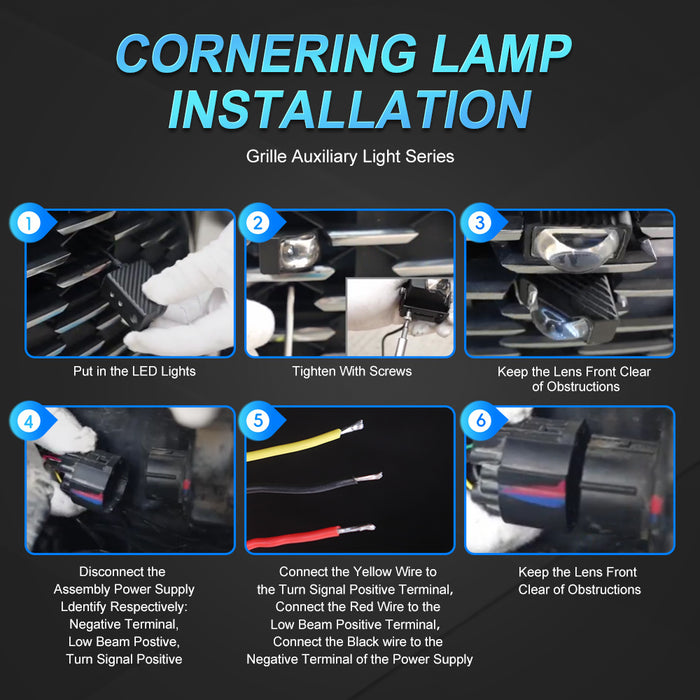 CORNERING LAMP INSTALLATION

Grille Auxiliary Light Series

1
Put in the LED Lights

2
Tighten With Screws

3
Keep the Lens Front Clear of Obstructions

4
Disconnect the Assembly Power Supply Ldentify Respectively: Negative Terminal, Low Beam Postive, Turn Signal Positive

5
Connect the Yellow Wire to the Turn Signal Positive Terminal, Connect the Red Wire to the Low Beam Positive Terminal, Connect the Black wire to the Negative Terminal of the Power Supply

6
Keep the Lens Front Clear of Obstructions